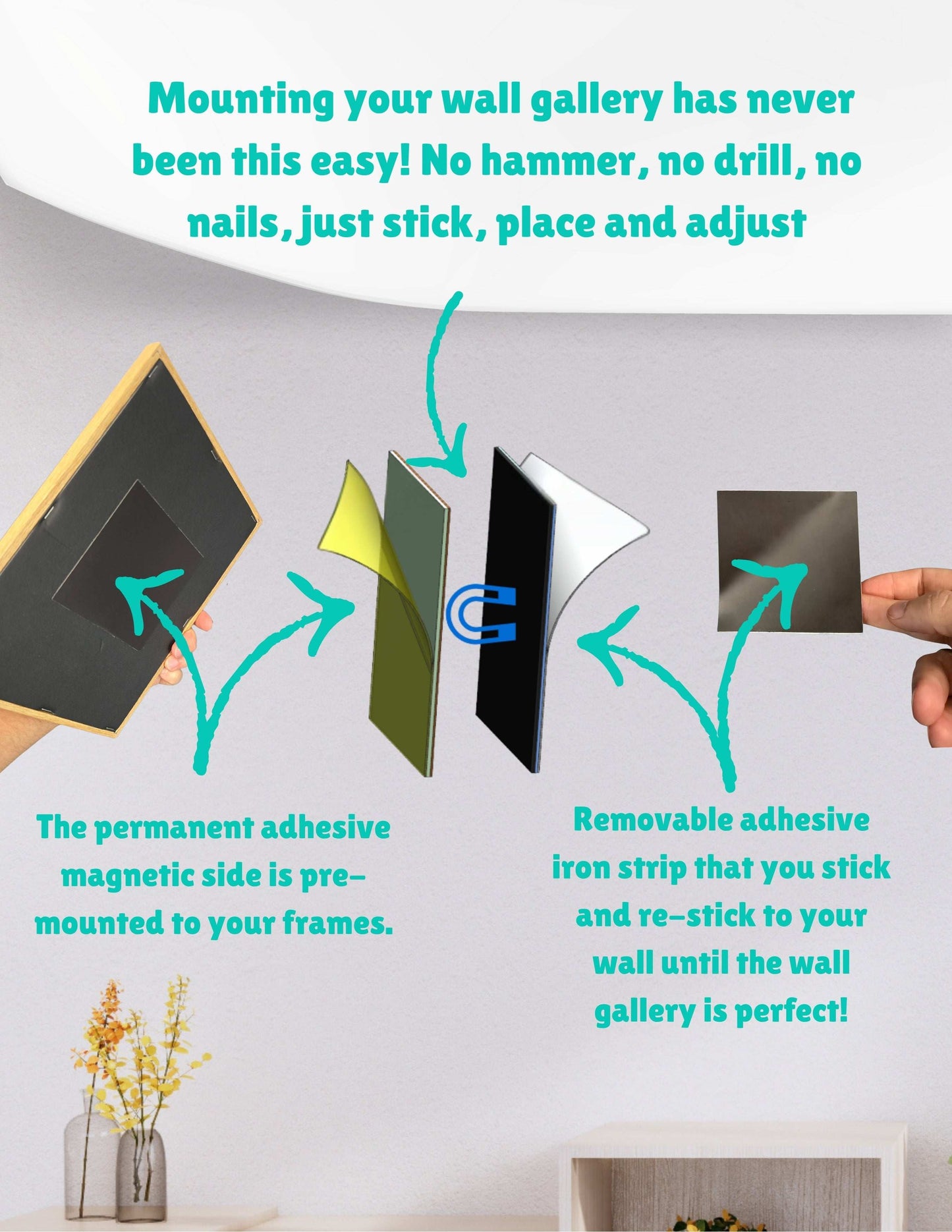 Mounting your wall gallery has never been this easy! No hammer, no drill, no nails, just stick, place and adjust

The permanent adhesive magnetic side is pre-mounted to your frames.

Removable adhesive iron strip that you stick and re-stick to your wall until the wall gallery is perfect!